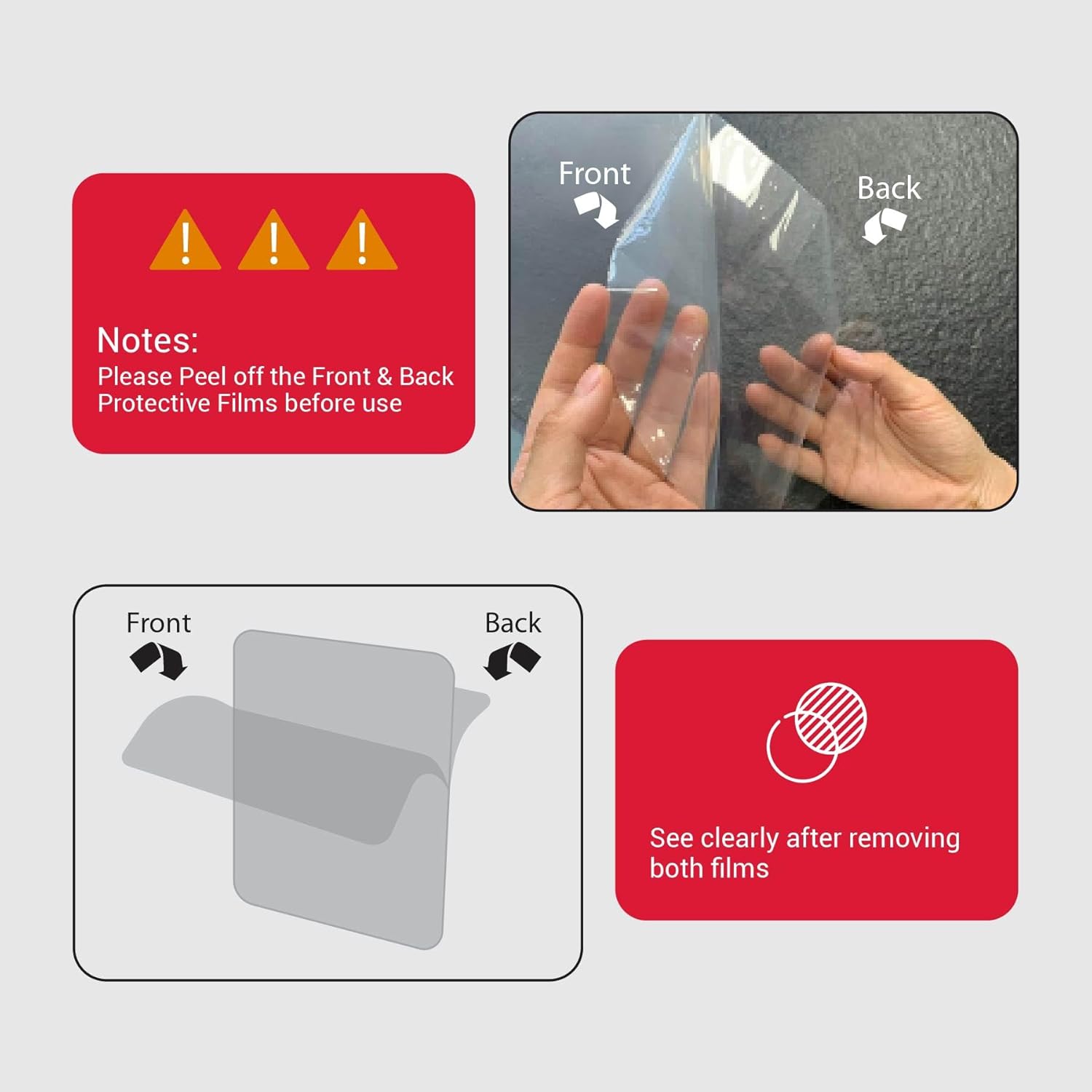 ! ! !

Notes:
Please Peel off the Front & Back Protective Films before use

Front

Back

Front

Back

See clearly after removing both films